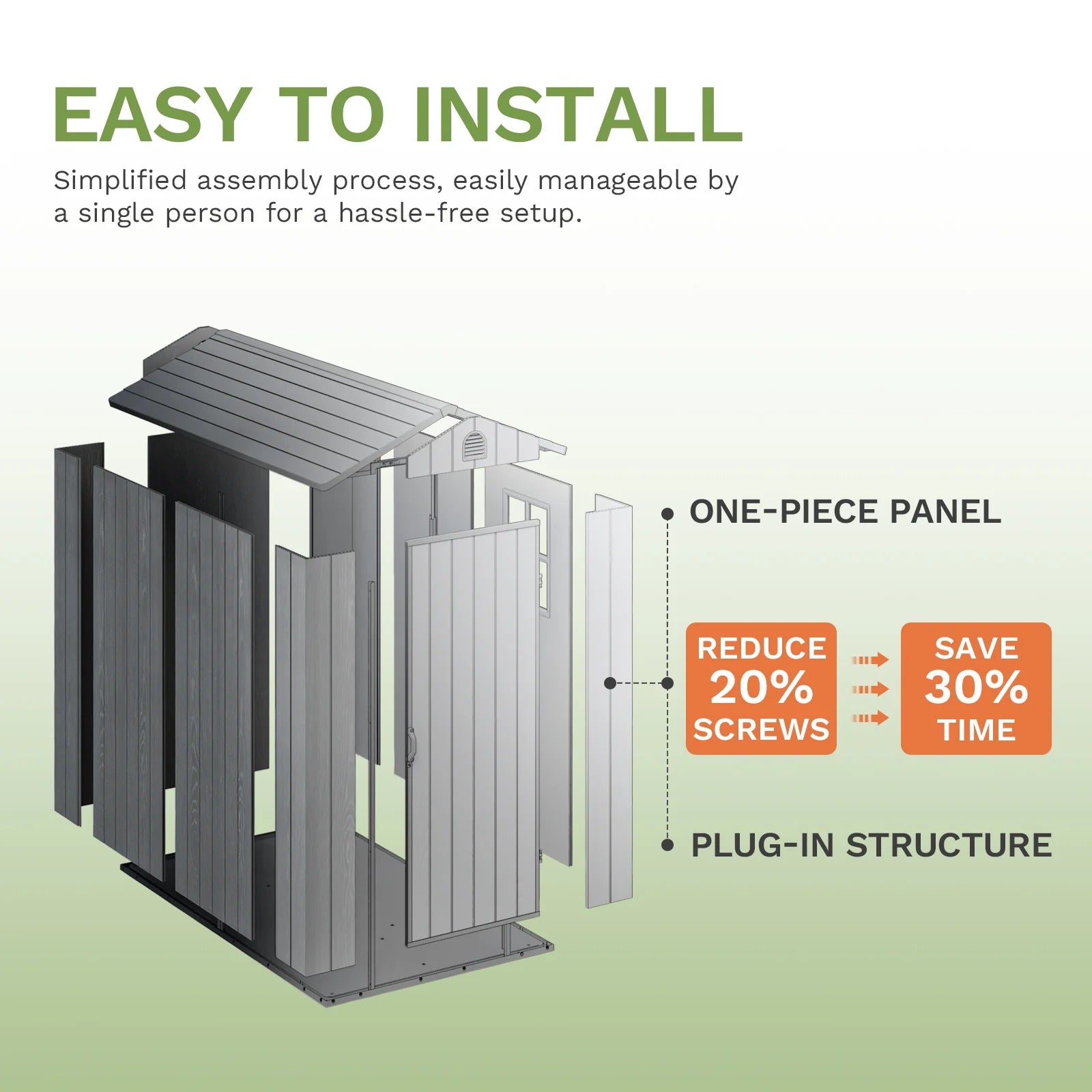 EASY TO INSTALL

Simplified assembly process, easily manageable by a single person for a hassle-free setup.

ONE-PIECE PANEL

REDUCE 20% SCREWS

SAVE 30% TIME

PLUG-IN STRUCTURE