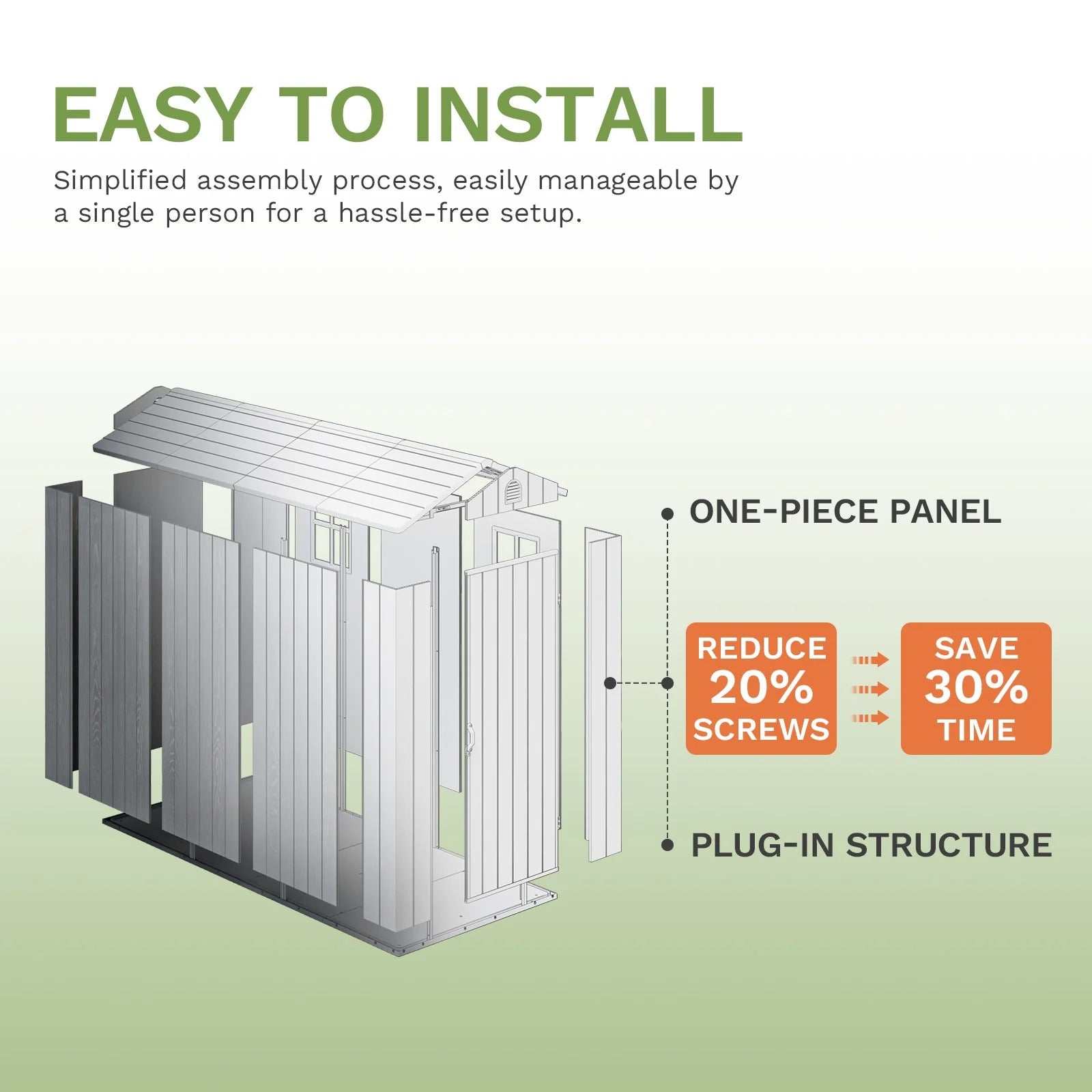 EASY TO INSTALL

Simplified assembly process, easily manageable by a single person for a hassle-free setup.

ONE-PIECE PANEL

REDUCE 20% SCREWS

SAVE 30% TIME

PLUG-IN STRUCTURE